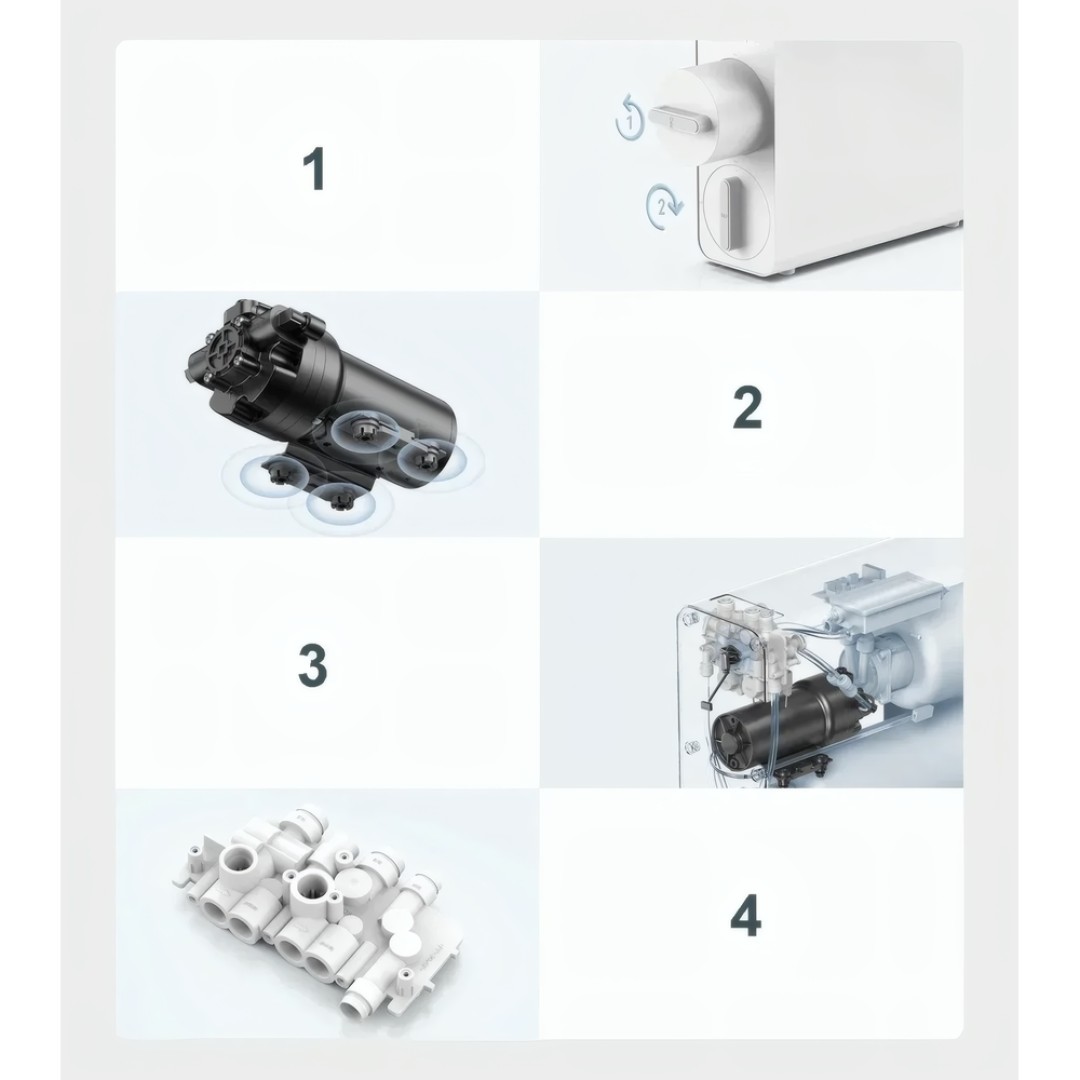 1

1

2

2

3

4